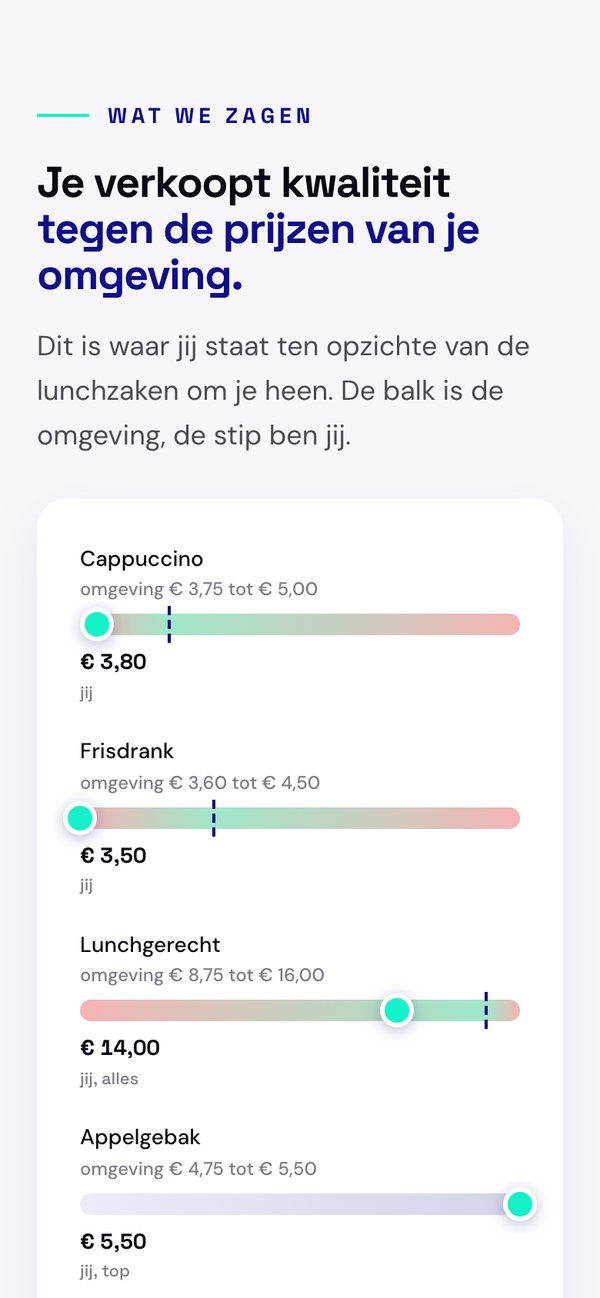 WAT WE ZAGEN

Je verkoopt kwaliteit tegen de prijzen van je omgeving.

Dit is waar jij staat ten opzichte van de lunchzaken om je heen. De balk is de omgeving, de stip ben jij.

Cappuccino
omgeving € 3,75 tot € 5,00
€ 3,80
jij

Frisdrank
omgeving € 3,60 tot € 4,50
€ 3,50
jij

Lunchgerecht
omgeving € 8,75 tot € 16,00
€ 14,00
jij, alles

Appelgebak
omgeving € 4,75 tot € 5,50
€ 5,50
jij, top